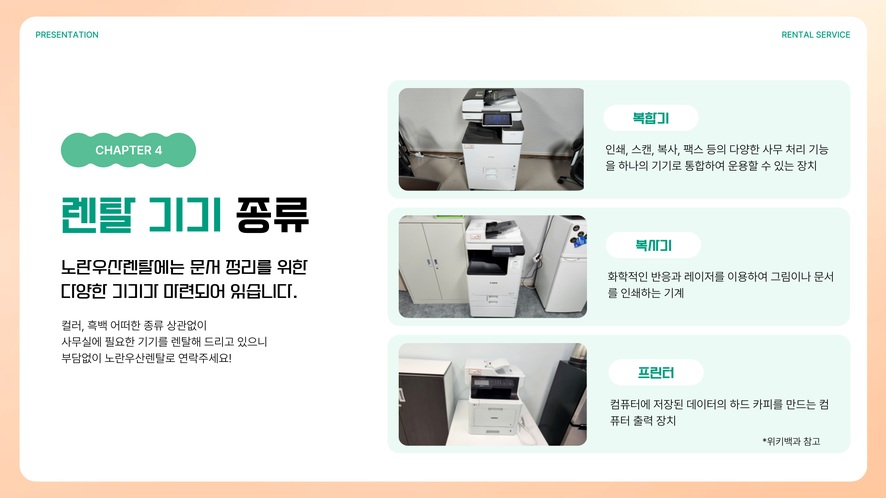 PRESENTATION

RENTAL SERVICE

CHAPTER 4

렌탈 기기 종류

노란우산렌탈에는 문서 정리를 위한 다양한 기기가 마련되어 있습니다.

컬러, 흑백 어떠한 종류 상관없이
사무실에 필요한 기기를 렌탈해 드리고 있으니
부담없이 노란우산렌탈로 연락주세요!

복합기

인쇄, 스캔, 복사, 팩스 등의 다양한 사무 처리 기능을 하나의 기기로 통합하여 운용할 수 있는 장치

복사기

화학적인 반응과 레이저를 이용하여 그림이나 문서를 인쇄하는 기계

프린터

컴퓨터에 저장된 데이터의 하드 카피를 만드는 컴퓨터 출력 장치

*위키백과 참고