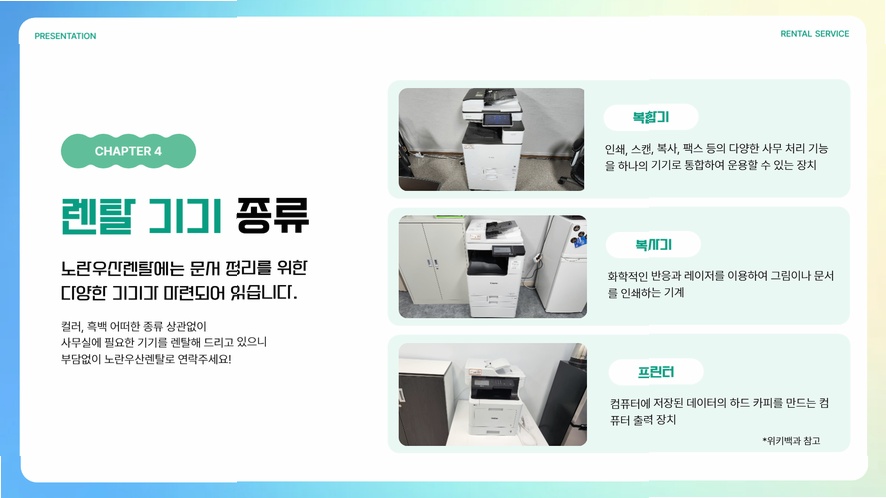 PRESENTATION

RENTAL SERVICE

CHAPTER 4

렌탈 기기 종류

노란우산렌탈에는 문서 정리를 위한 다양한 기기가 마련되어 있습니다.

컬러, 흑백 어떠한 종류 상관없이
사무실에 필요한 기기를 렌탈해 드리고 있으니
부담없이 노란우산렌탈로 연락주세요!

복합기

인쇄, 스캔, 복사, 팩스 등의 다양한 사무 처리 기능을 하나의 기기로 통합하여 운용할 수 있는 장치

복사기

화학적인 반응과 레이저를 이용하여 그림이나 문서를 인쇄하는 기계

프린터

컴퓨터에 저장된 데이터의 하드 카피를 만드는 컴퓨터 출력 장치

*위키백과 참고